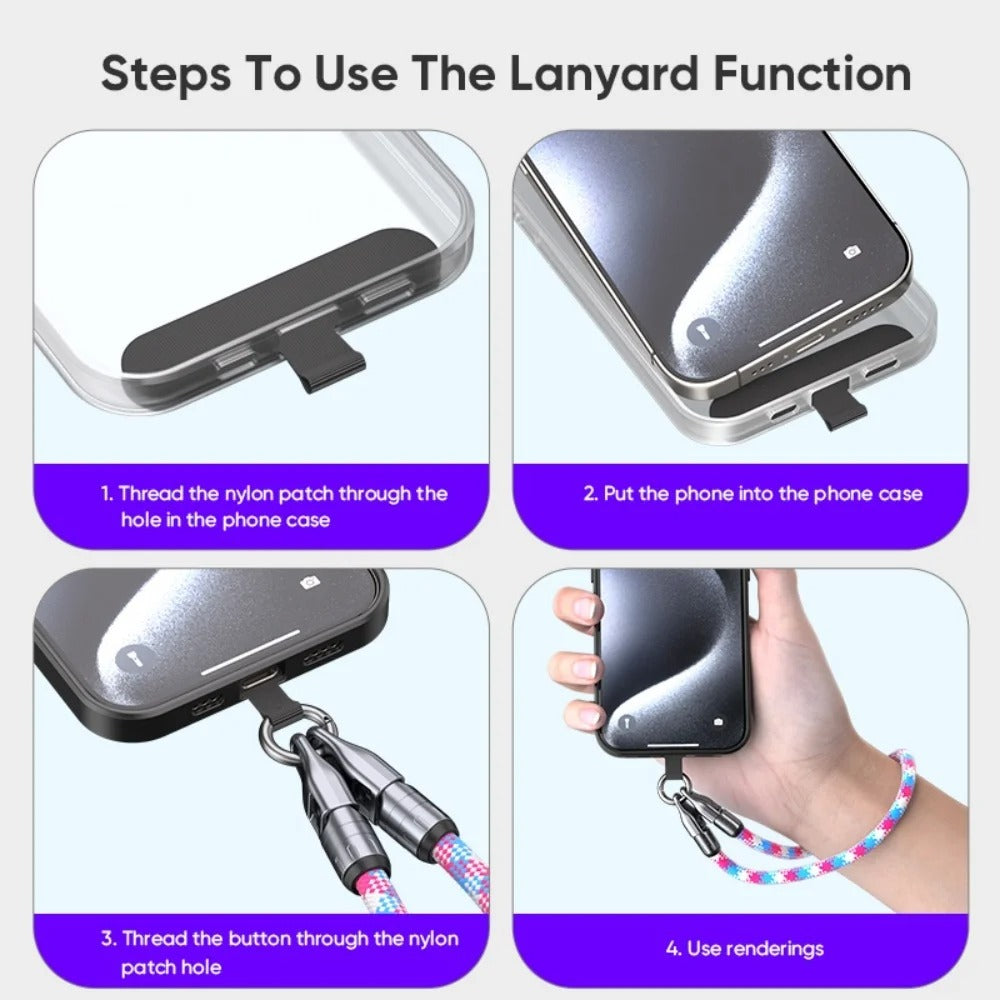 Steps To Use The Lanyard Function

1. Thread the nylon patch through the hole in the phone case

2. Put the phone into the phone case

3. Thread the button through the nylon patch hole

4. Use renderings