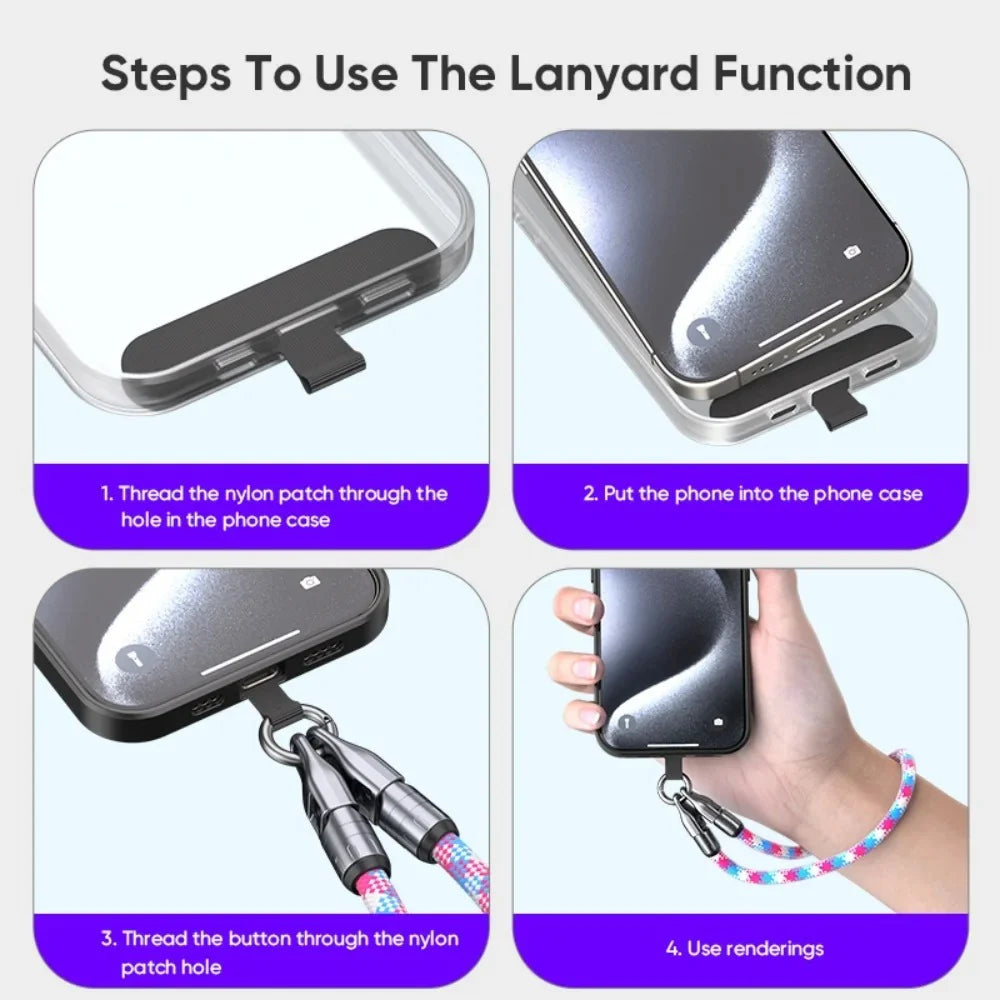 Steps To Use The Lanyard Function

1. Thread the nylon patch through the hole in the phone case

2. Put the phone into the phone case

3. Thread the button through the nylon patch hole

4. Use renderings